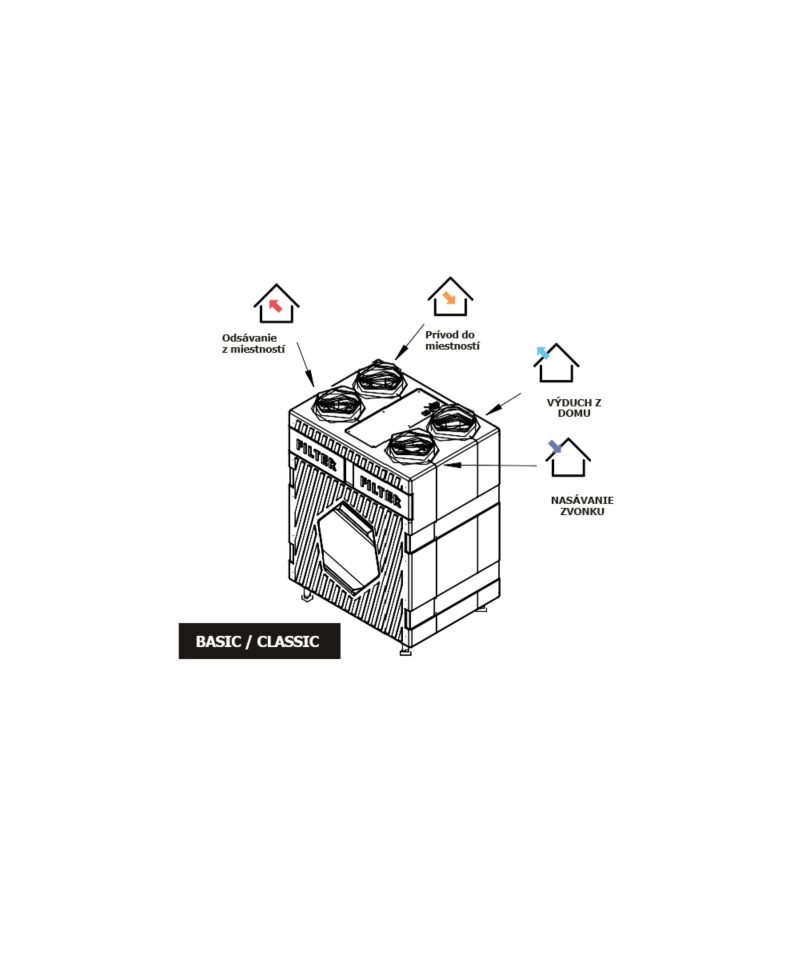 Odsávanie z miestností

Prívod do miestností

VÝDUCH Z DOMU

NASÁVANIE ZVONKU

FILTER

FILTER

BASIC / CLASSIC