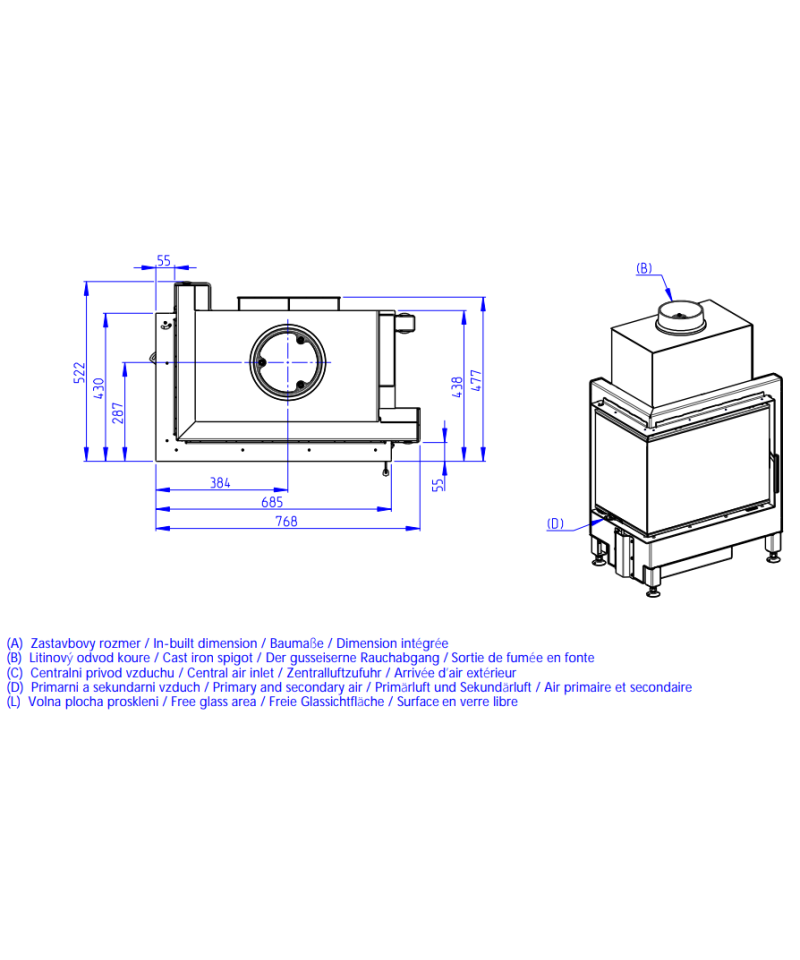 55
522
430
287
438
477
55
384
685
768
(B)
(D)

(A) Zastavbovy rozmer / In-built dimension / Baumaße / Dimension intégrée
(B) Litinový odvod koure / Cast iron spigot / Der gusseiserne Rauchabgang / Sortie de fumée en fonte
(C) Centralni privod vzduchu / Central air inlet / Zentralluftzufuhr / Arrivée d'air extérieur
(D) Primarni a sekundarni vzduch / Primary and secondary air / Primärluft und Sekundärluft / Air primaire et secondaire
(L) Volna plocha proskleni / Free glass area / Freie Glassichtfläche / Surface en verre libre