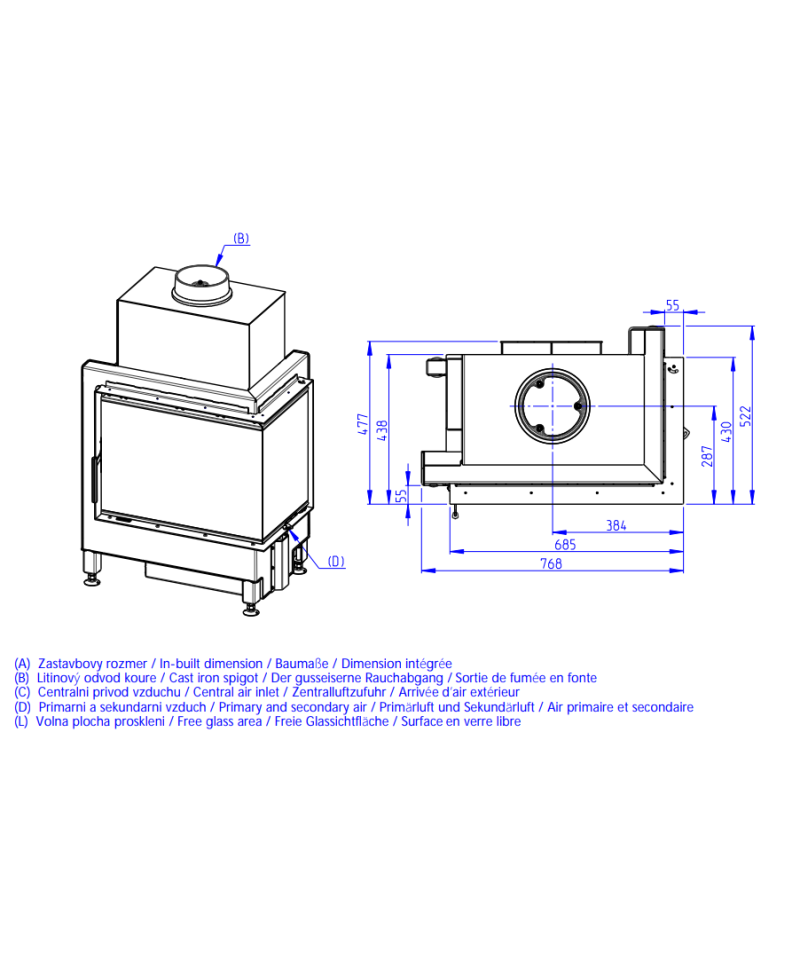 (B)

(D)

55

477

438

55

430

522

287

384

685

768

(A) Zastavbovy rozmer / In-built dimension / Baumaße / Dimension intégrée
(B) Litinový odvod koure / Cast iron spigot / Der gusseiserne Rauchabgang / Sortie de fumée en fonte
(C) Centralni privod vzduchu / Central air inlet / Zentralluftzufuhr / Arrivée d'air extérieur
(D) Primarni a sekundarni vzduch / Primary and secondary air / Primärluft und Sekundärluft / Air primaire et secondaire
(L) Volna plocha proskleni / Free glass area / Freie Glassichtfläche / Surface en verre libre