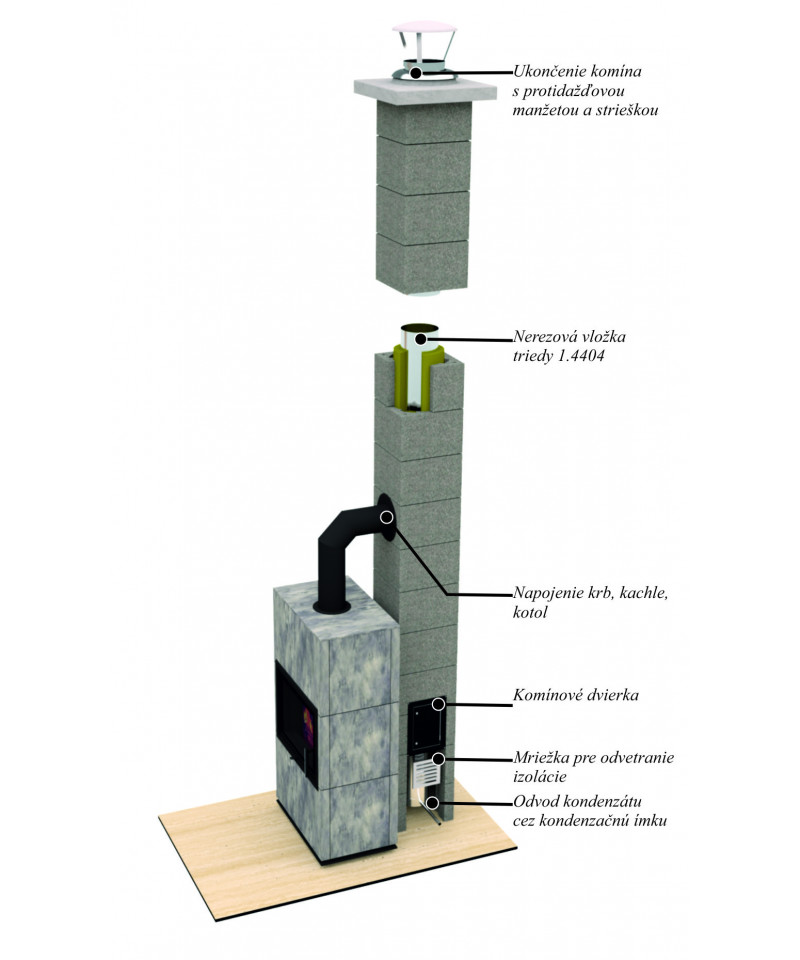 Ukončenie komína s protidažďovou manžetou a strieškou

Nerezová vložka triedy 1.4404

Napojenie krb, kachle, kotol

Komínové dvierka

Mriežka pre odvetranie izolácie

Odvod kondenzátu cez kondenzačnú ímku